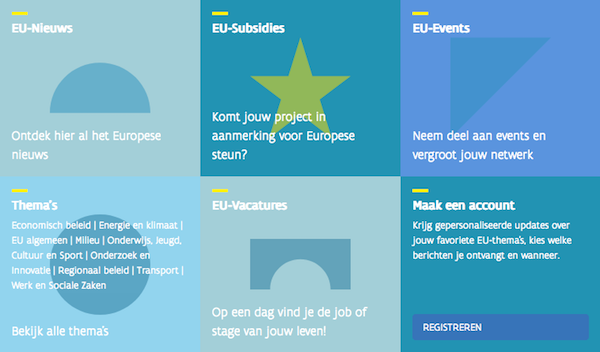 EU-Nieuws

Ontdek hier al het Europese nieuws

EU-Subsidies

Komt jouw project in aanmerking voor Europese steun?

EU-Events

Neem deel aan events en vergroot jouw netwerk

Thema's

Economisch beleid | Energie en klimaat | EU algemeen | Milieu | Onderwijs, Jeugd, Cultuur en Sport | Onderzoek en Innovatie | Regionaal beleid | Transport | Werk en Sociale Zaken

Bekijk alle thema's

EU-Vacatures

Op een dag vind je de job of stage van jouw leven!

Maak een account

Krijg gepersonaliseerde updates over jouw favoriete EU-thema's, kies welke berichten je ontvangt en wanneer.

REGISTREREN